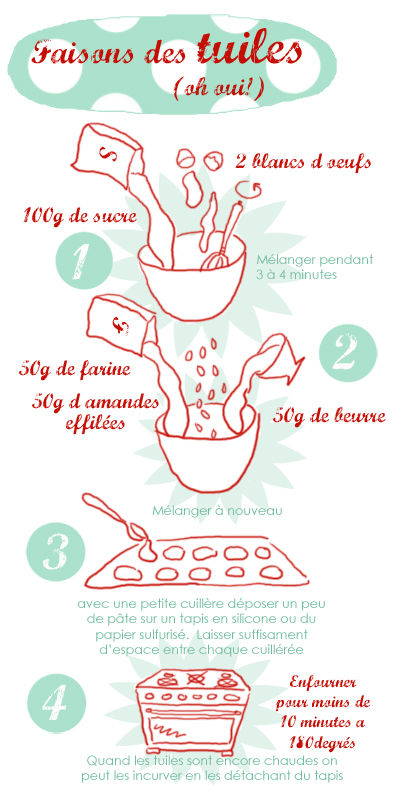 Faisons des tuiles
(oh oui!)

S

2 blancs d oeufs

100g de sucre

1

Mélanger pendant 3 à 4 minutes

F

2

50g de farine

50g d amandes effilées

50g de beurre

Mélanger à nouveau

3

avec une petite cuillère déposer un peu de pâte sur un tapis en silicone ou du papier sulfurisé. Laisser suffisament d'espace entre chaque cuillérée

4

Enfourner pour moins de 10 minutes a 180degrés

Quand les tuiles sont encore chaudes on peut les incurver en les détachant du tapis